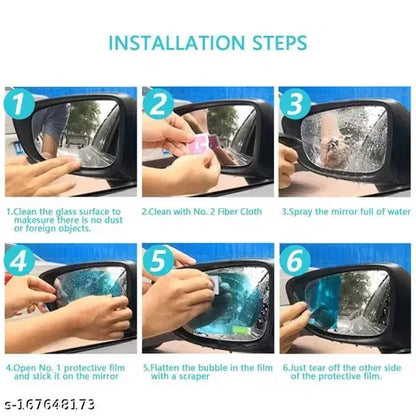 INSTALLATION STEPS

1

2

3

1.Clean the glass surface to makesure there is no dust or foreign objects.

2.Clean with No. 2 Fiber Cloth

3.Spray the mirror full of water

4

5

6

4.Open No. 1 protective film and stick it on the mirror

5.Flatten the bubble in the film with a scraper

6.Just tear off the other side of the protective film.

s-167648173