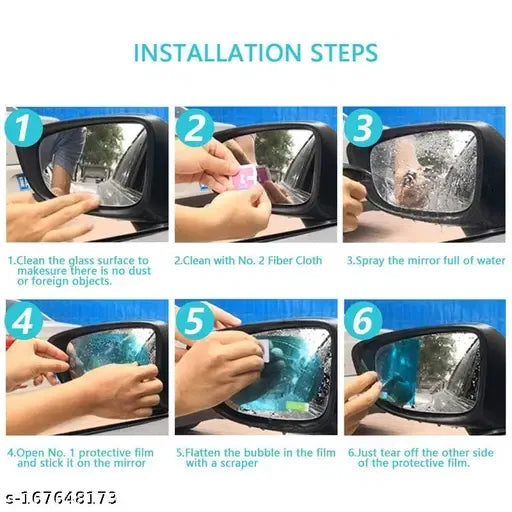 INSTALLATION STEPS

1

2

3

1.Clean the glass surface to makesure there is no dust or foreign objects.

2.Clean with No. 2 Fiber Cloth

3.Spray the mirror full of water

4

5

6

4.Open No. 1 protective film and stick it on the mirror

5.Flatten the bubble in the film with a scraper

6.Just tear off the other side of the protective film.

s-167648173