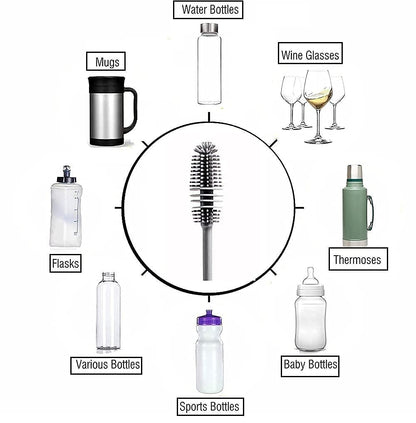 Water Bottles

Mugs

Wine Glasses

Flasks

Thermoses

Various Bottles

Baby Bottles

Sports Bottles